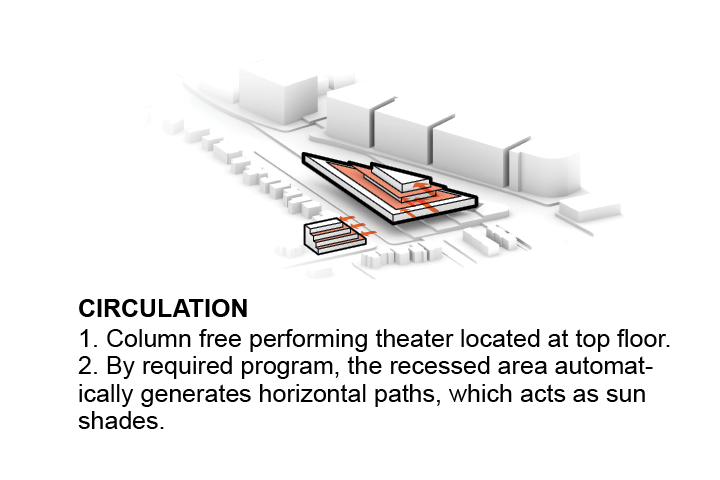 CIRCULATION
1. Column free performing theater located at top floor.
2. By required program, the recessed area automatically generates horizontal paths, which acts as sun shades.