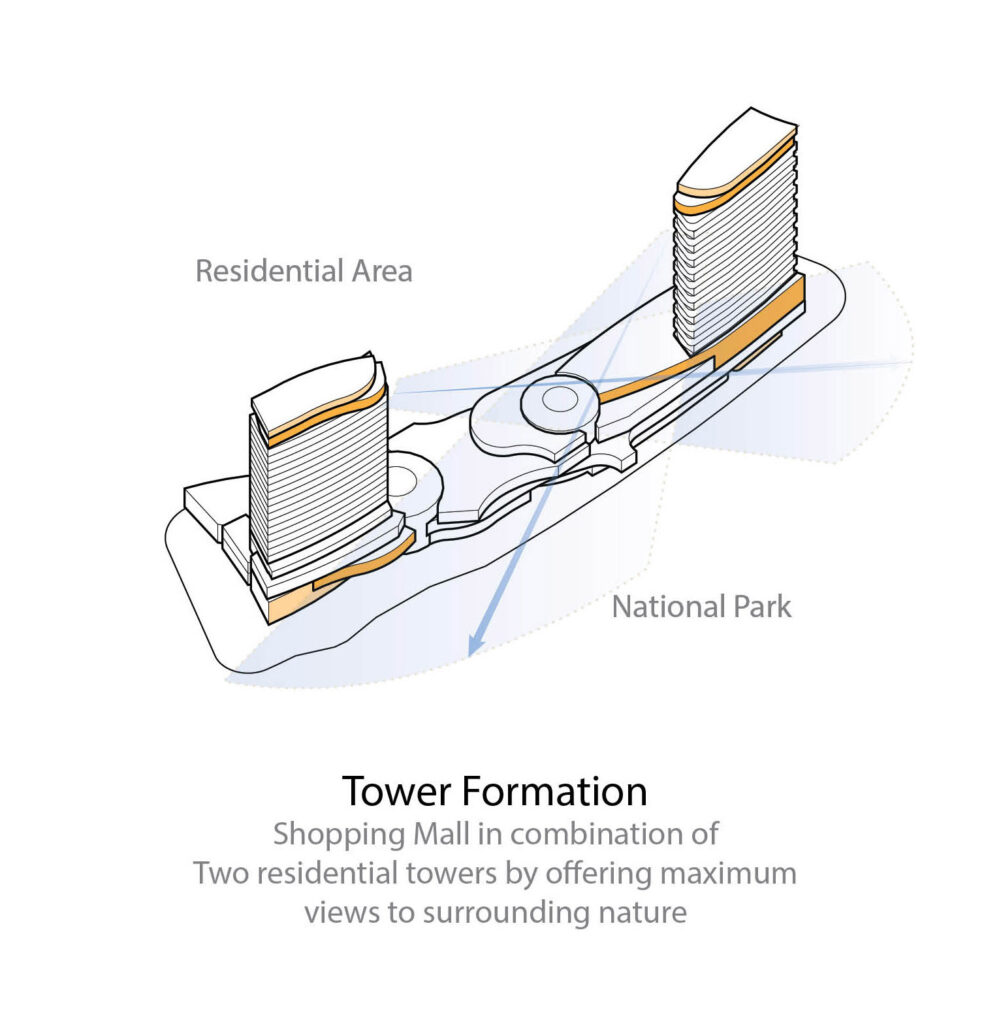 Residential Area

National Park

Tower Formation

Shopping Mall in combination of Two residential towers by offering maximum views to surrounding nature