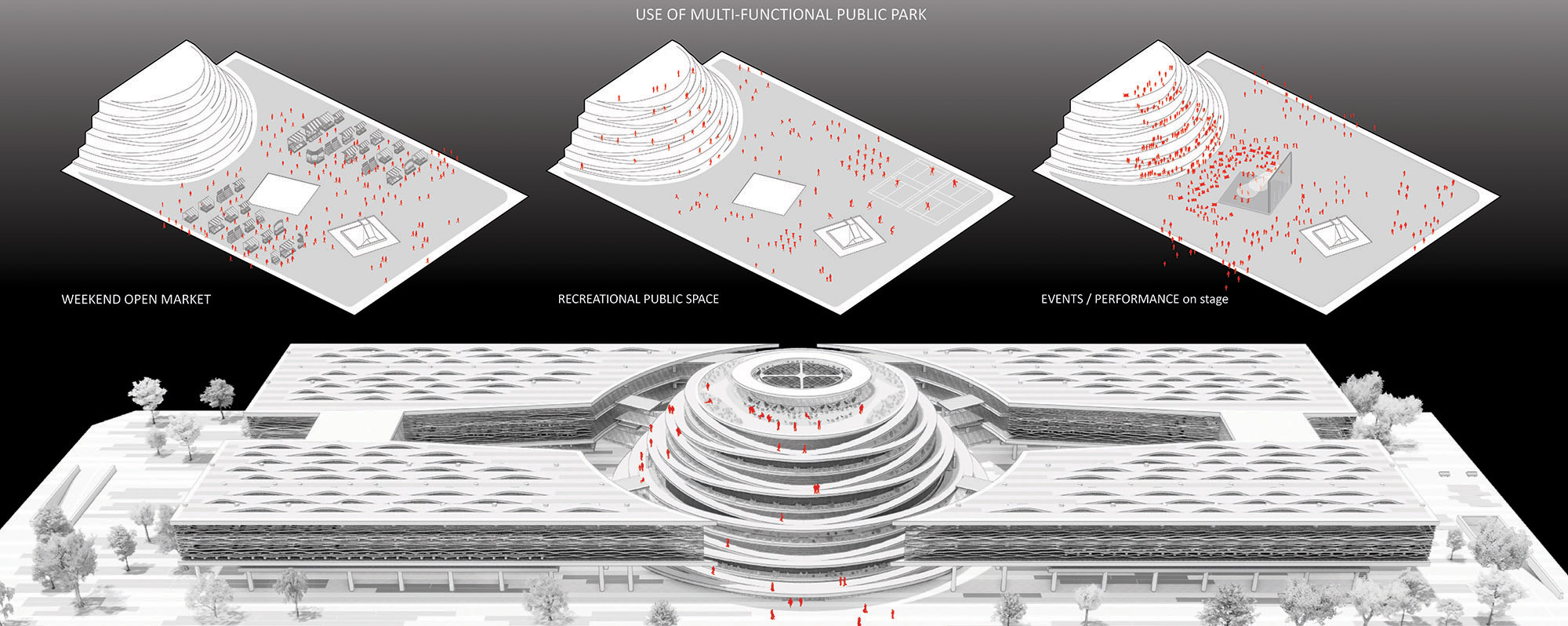 USE OF MULTI-FUNCTIONAL PUBLIC PARK

WEEKEND OPEN MARKET

RECREATIONAL PUBLIC SPACE

EVENTS / PERFORMANCE on stage